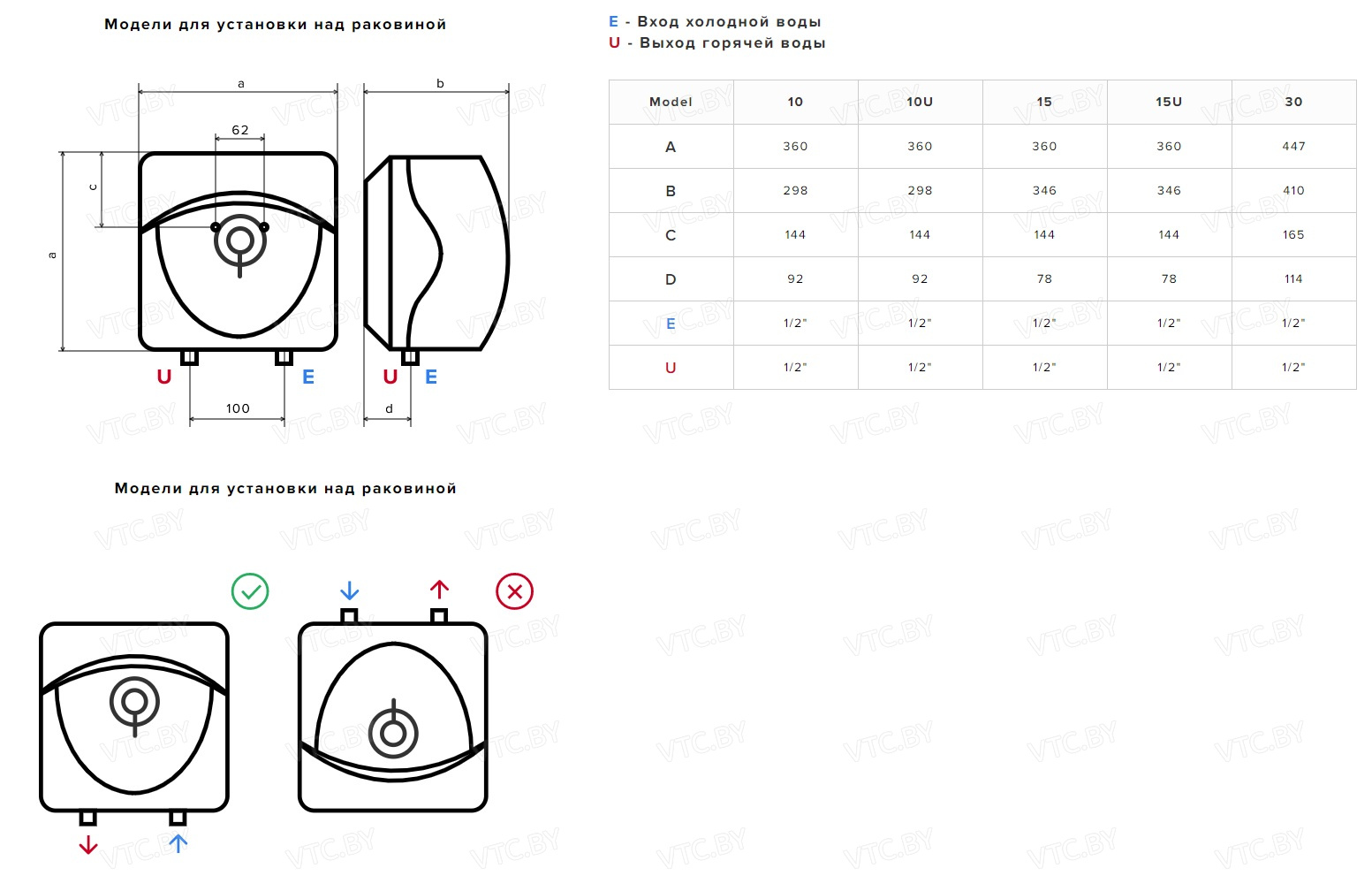 Модели для установки над раковиной

a
b
62
c
a
U
E
U
E
100
d

E - Вход холодной воды
U - Выход горячей воды

| Model | 10 | 10U | 15 | 15U | 30 |
|---|---|---|---|---|---|
| A | 360 | 360 | 360 | 360 | 447 |
| B | 298 | 298 | 346 | 346 | 410 |
| C | 144 | 144 | 144 | 144 | 165 |
| D | 92 | 92 | 78 | 78 | 114 |
| E | 1/2" | 1/2" | 1/2" | 1/2" | 1/2" |
| U | 1/2" | 1/2" | 1/2" | 1/2" | 1/2" |

Модели для установки над раковиной

VTC.BY