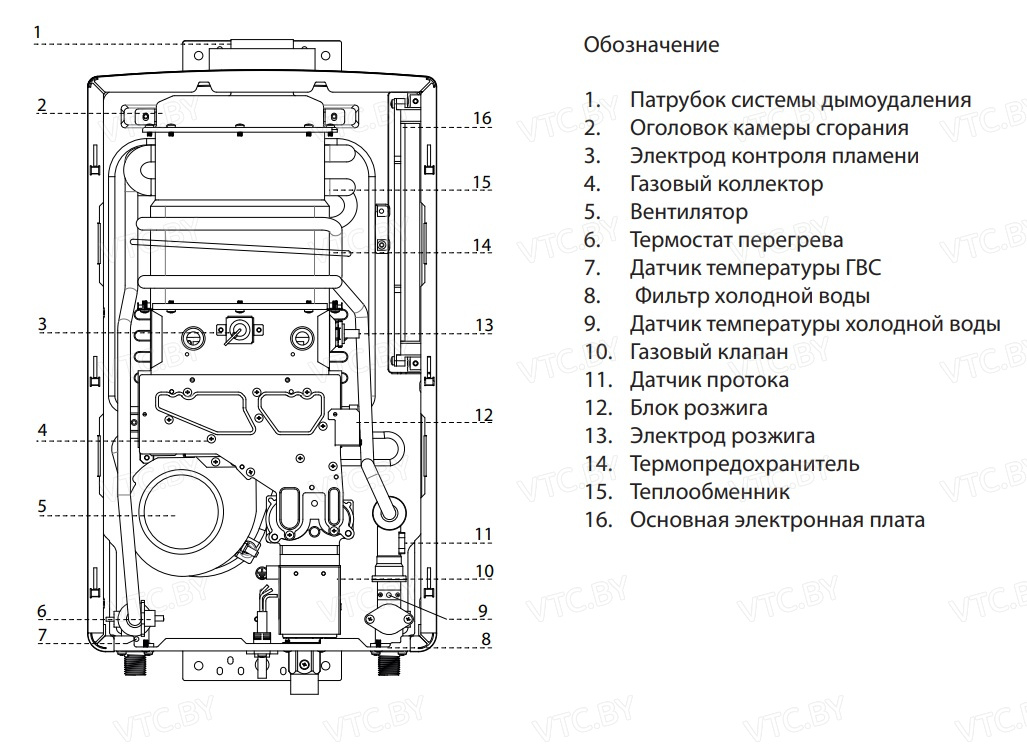 1
2
3
4
5
6
7
16
15
14
13
12
11
10
9
8

Обозначение

1. Патрубок системы дымоудаления
2. Оголовок камеры сгорания
3. Электрод контроля пламени
4. Газовый коллектор
5. Вентилятор
6. Термостат перегрева
7. Датчик температуры ГВС
8. Фильтр холодной воды
9. Датчик температуры холодной воды
10. Газовый клапан
11. Датчик протока
12. Блок розжига
13. Электрод розжига
14. Термопредохранитель
15. Теплообменник
16. Основная электронная плата

VTC.BY