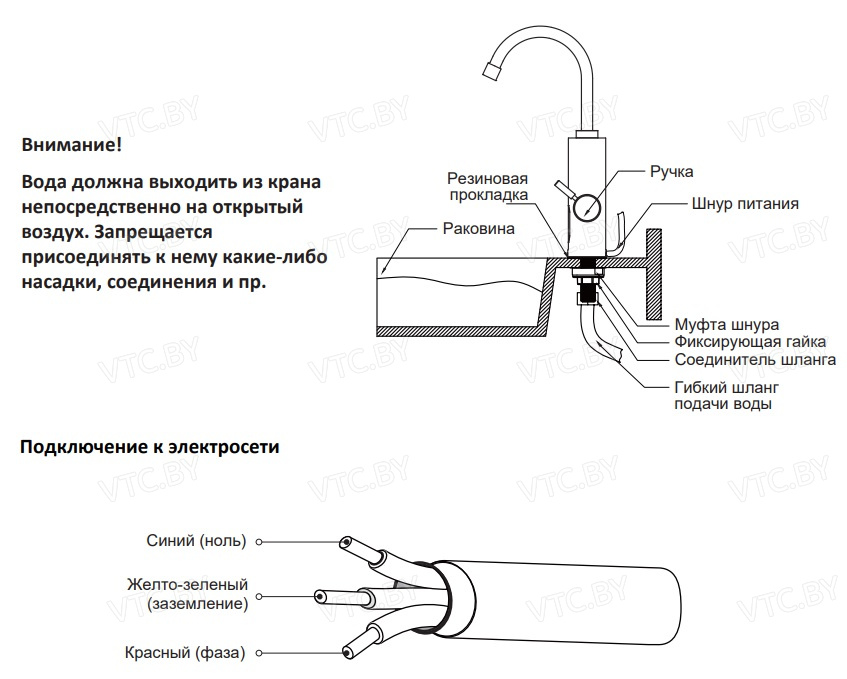 Внимание!

Вода должна выходить из крана непосредственно на открытый воздух. Запрещается присоединять к нему какие-либо насадки, соединения и пр.

Резиновая прокладка

Ручка

Шнур питания

Раковина

Муфта шнура

Фиксирующая гайка

Соединитель шланга

Гибкий шланг подачи воды

Подключение к электросети

Синий (ноль)

Желто-зеленый (заземление)

Красный (фаза)

VTC.BY