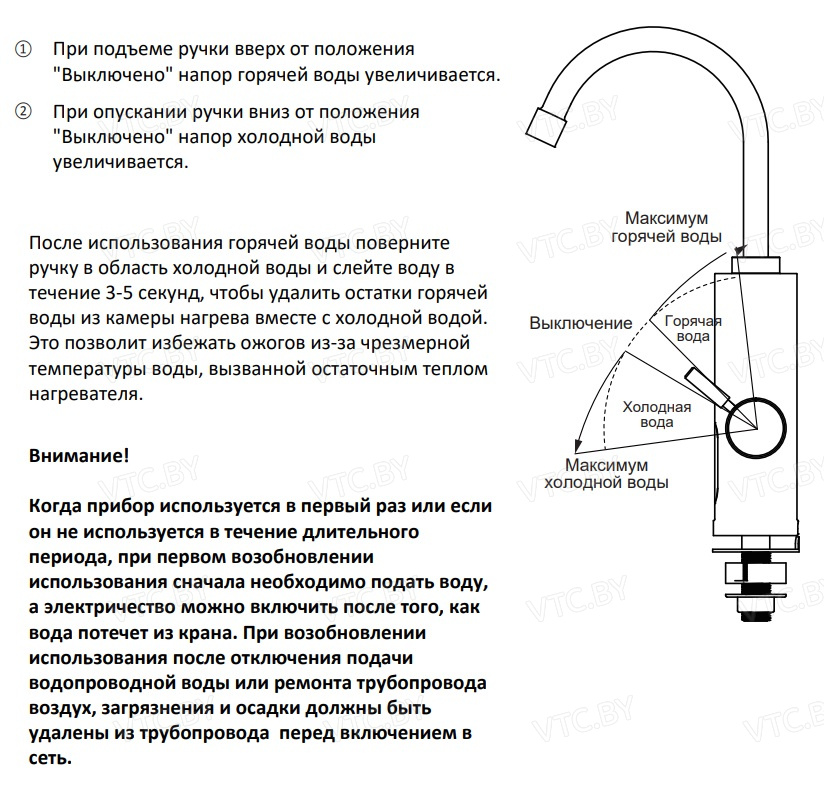 ① При подъеме ручки вверх от положения "Выключено" напор горячей воды увеличивается.

② При опускании ручки вниз от положения "Выключено" напор холодной воды увеличивается.

После использования горячей воды поверните ручку в область холодной воды и слейте воду в течение 3-5 секунд, чтобы удалить остатки горячей воды из камеры нагрева вместе с холодной водой. Это позволит избежать ожогов из-за чрезмерной температуры воды, вызванной остаточным теплом нагревателя.

Внимание!

Когда прибор используется в первый раз или если он не используется в течение длительного периода, при первом возобновлении использования сначала необходимо подать воду, а электричество можно включить после того, как вода потечет из крана. При возобновлении использования после отключения подачи водопроводной воды или ремонта трубопровода воздух, загрязнения и осадки должны быть удалены из трубопровода перед включением в сеть.

Максимум горячей воды

Выключение

Горячая вода

Холодная вода

Максимум холодной воды

VTC.BY