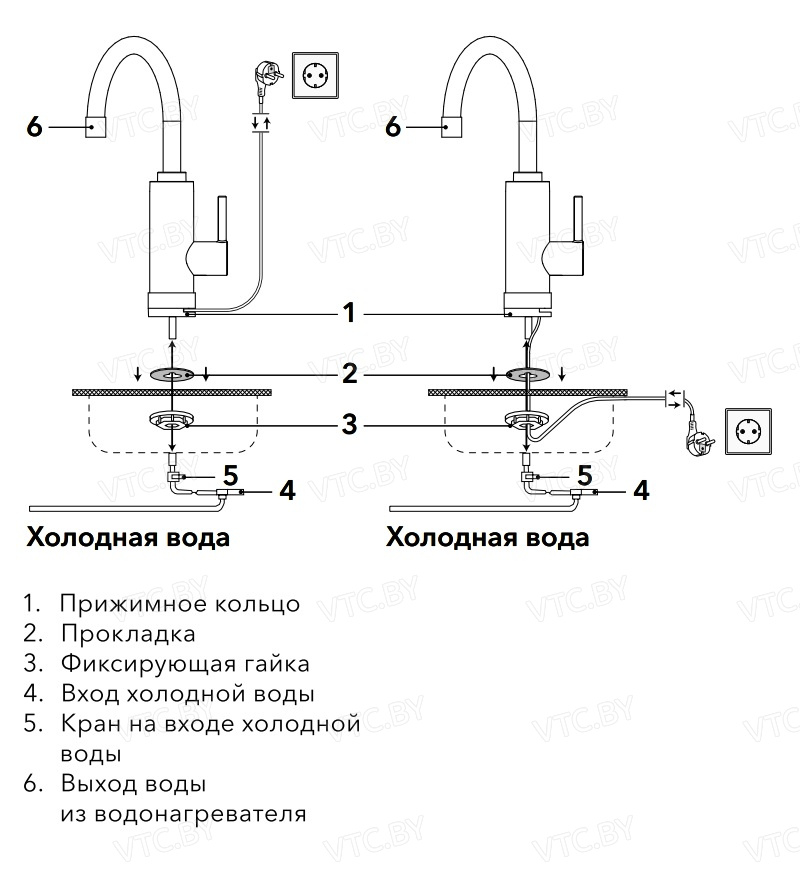 6
6
1
2
3
5
4
5
4
Холодная вода
Холодная вода

1. Прижимное кольцо
2. Прокладка
3. Фиксирующая гайка
4. Вход холодной воды
5. Кран на входе холодной воды
6. Выход воды из водонагревателя

VTC.BY