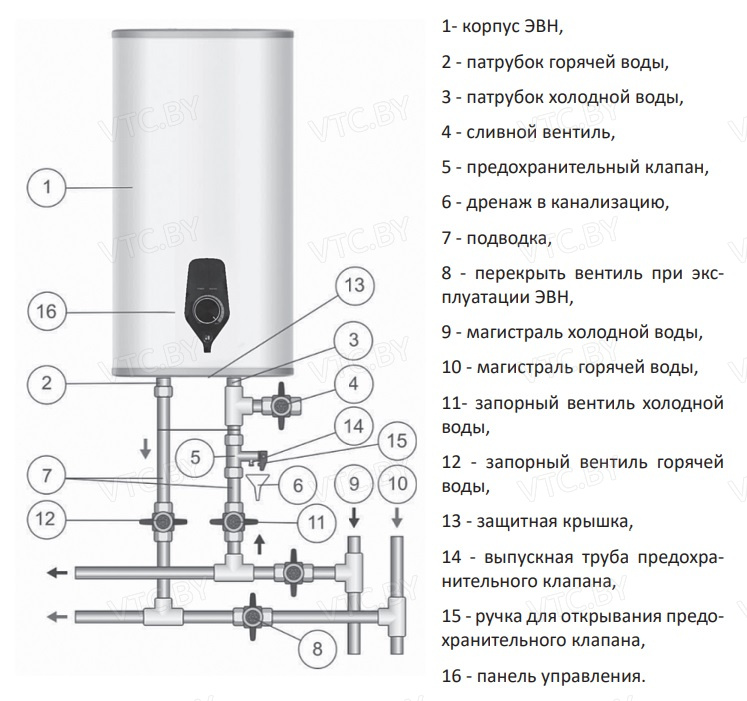 1
16
13
3
2
4
14
15
5
7
6
9
10
12
11
8

VTC.BY

1- корпус ЭВН,

2 - патрубок горячей воды,

3 - патрубок холодной воды,

4 - сливной вентиль,

5 - предохранительный клапан,

6 - дренаж в канализацию,

7 - подводка,

8 - перекрыть вентиль при эксплуатации ЭВН,

9 - магистраль холодной воды,

10 - магистраль горячей воды,

11- запорный вентиль холодной воды,

12 - запорный вентиль горячей воды,

13 - защитная крышка,

14 - выпускная труба предохранительного клапана,

15 - ручка для открывания предохранительного клапана,

16 - панель управления.