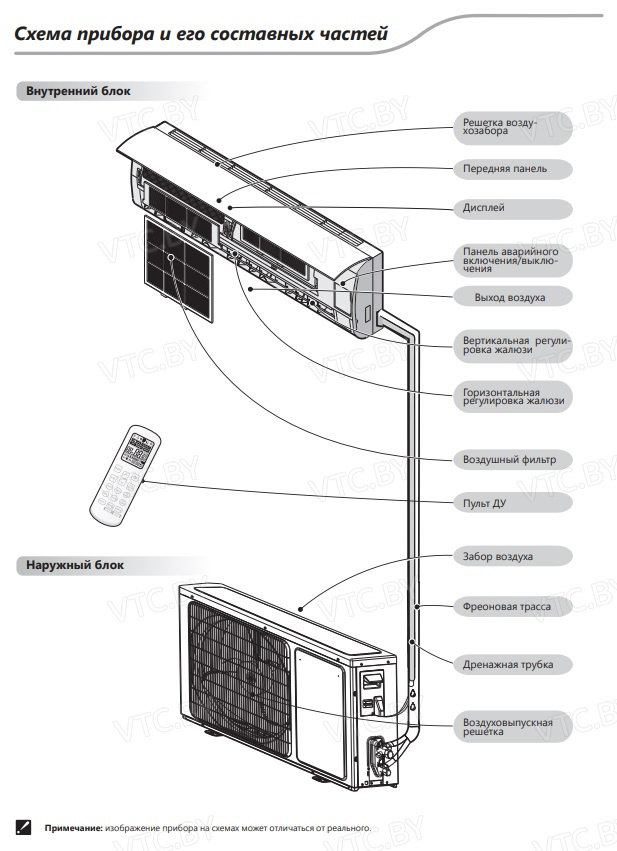 Схема прибора и его составных частей

Внутренний блок

Решетка воздухозабора

Передняя панель

Дисплей

Панель аварийного включения/выключения

Выход воздуха

Вертикальная регулировка жалюзи

Горизонтальная регулировка жалюзи

Воздушный фильтр

Пульт ДУ

Наружный блок

Забор воздуха

Фреоновая трасса

Дренажная трубка

Воздуховыпускная решетка

VTC.BY

Примечание: изображение прибора на схемах может отличаться от реального.