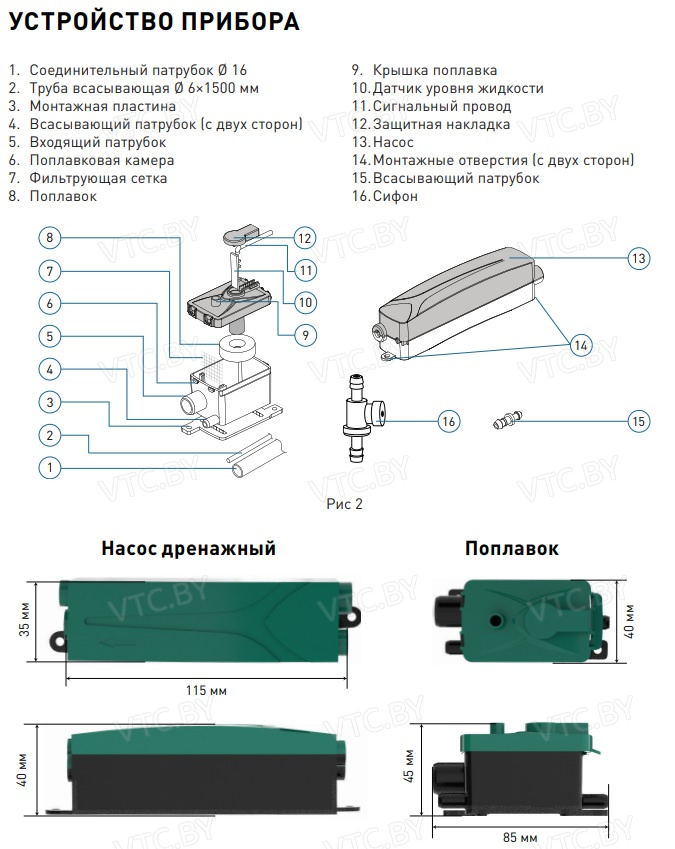 УСТРОЙСТВО ПРИБОРА

1. Соединительный патрубок Ø 16
2. Труба всасывающая Ø 6×1500 мм
3. Монтажная пластина
4. Всасывающий патрубок (с двух сторон)
5. Входящий патрубок
6. Поплавковая камера
7. Фильтрующая сетка
8. Поплавок

9. Крышка поплавка
10. Датчик уровня жидкости
11. Сигнальный провод
12. Защитная накладка
13. Насос
14. Монтажные отверстия (с двух сторон)
15. Всасывающий патрубок
16. Сифон

8
7
6
5
4
3
2
1
12
11
10
9
13
14
16
15

Рис 2

Насос дренажный

35 мм
115 мм
40 мм

Поплавок

40 мм
45 мм
85 мм

VTC.BY