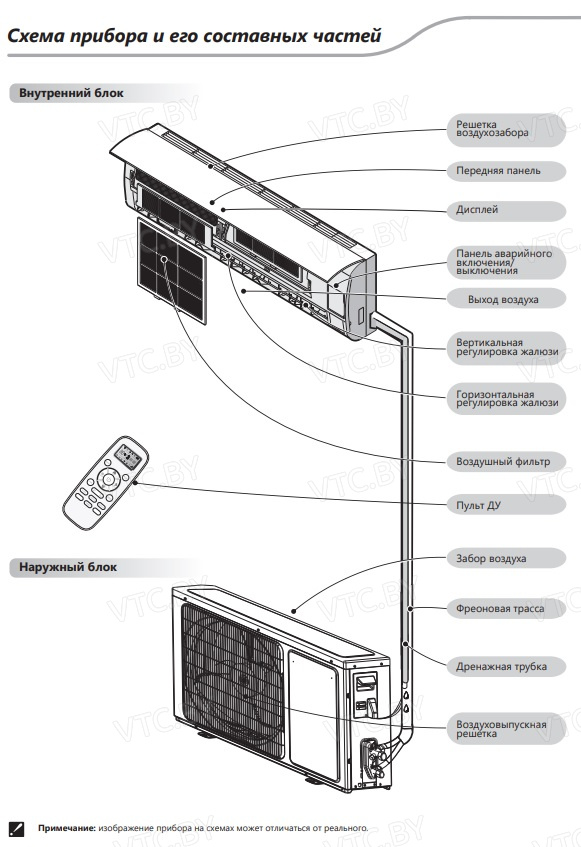 Схема прибора и его составных частей

Внутренний блок

Решетка воздухозабора

Передняя панель

Дисплей

Панель аварийного включения/ выключения

Выход воздуха

Вертикальная регулировка жалюзи

Горизонтальная регулировка жалюзи

Воздушный фильтр

Пульт ДУ

Наружный блок

Забор воздуха

Фреоновая трасса

Дренажная трубка

Воздуховыпускная решетка

VTC.BY

Примечание: изображение прибора на схемах может отличаться от реального.