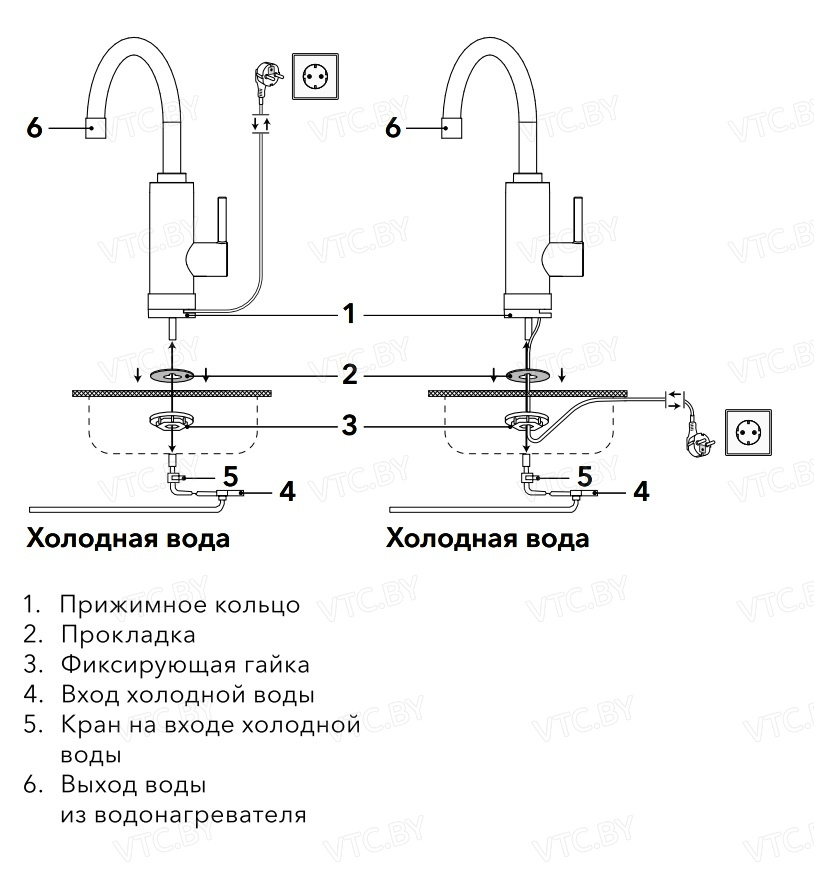 6

6

1

2

3

5

4

5

4

Холодная вода

Холодная вода

1. Прижимное кольцо
2. Прокладка
3. Фиксирующая гайка
4. Вход холодной воды
5. Кран на входе холодной воды
6. Выход воды из водонагревателя

VTC.BY