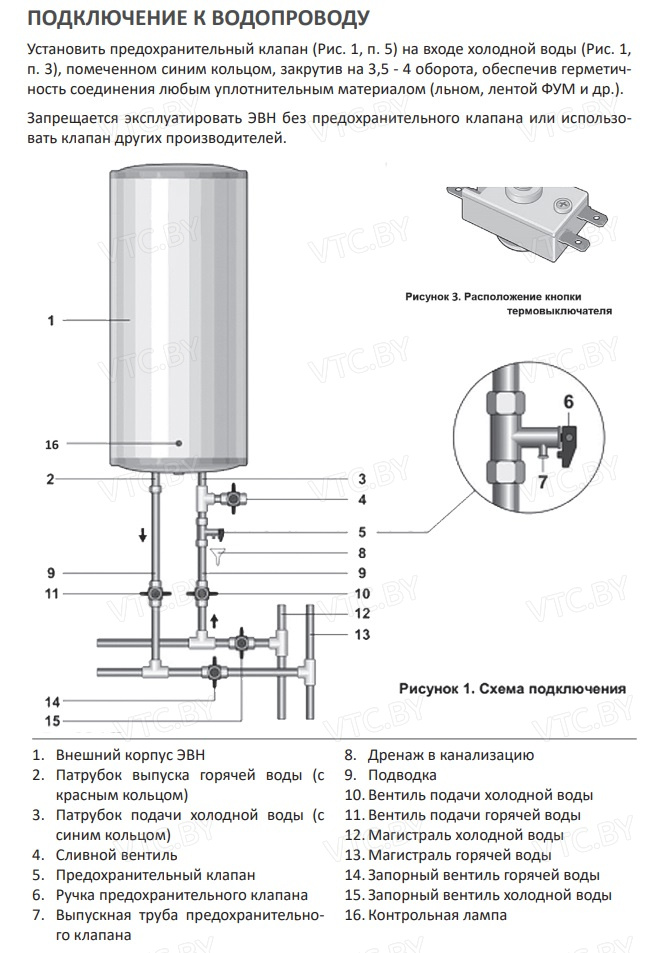 ПОДКЛЮЧЕНИЕ К ВОДОПРОВОДУ

Установить предохранительный клапан (Рис. 1, п. 5) на входе холодной воды (Рис. 1, п. 3), помеченном синим кольцом, закрутив на 3,5 - 4 оборота, обеспечив герметичность соединения любым уплотнительным материалом (льном, лентой ФУМ и др.).

Запрещается эксплуатировать ЭВН без предохранительного клапана или использовать клапан других производителей.

VTC.BY

Рисунок 3. Расположение кнопки термовыключателя

1

16

2

3

4

5

8

9

9

11

10

12

13

14

15

6

7

Рисунок 1. Схема подключения

1. Внешний корпус ЭВН
2. Патрубок выпуска горячей воды (с красным кольцом)
3. Патрубок подачи холодной воды (с синим кольцом)
4. Сливной вентиль
5. Предохранительный клапан
6. Ручка предохранительного клапана
7. Выпускная труба предохранительного клапана
8. Дренаж в канализацию
9. Подводка
10. Вентиль подачи холодной воды
11. Вентиль подачи горячей воды
12. Магистраль холодной воды
13. Магистраль горячей воды
14. Запорный вентиль горячей воды
15. Запорный вентиль холодной воды
16. Контрольная лампа