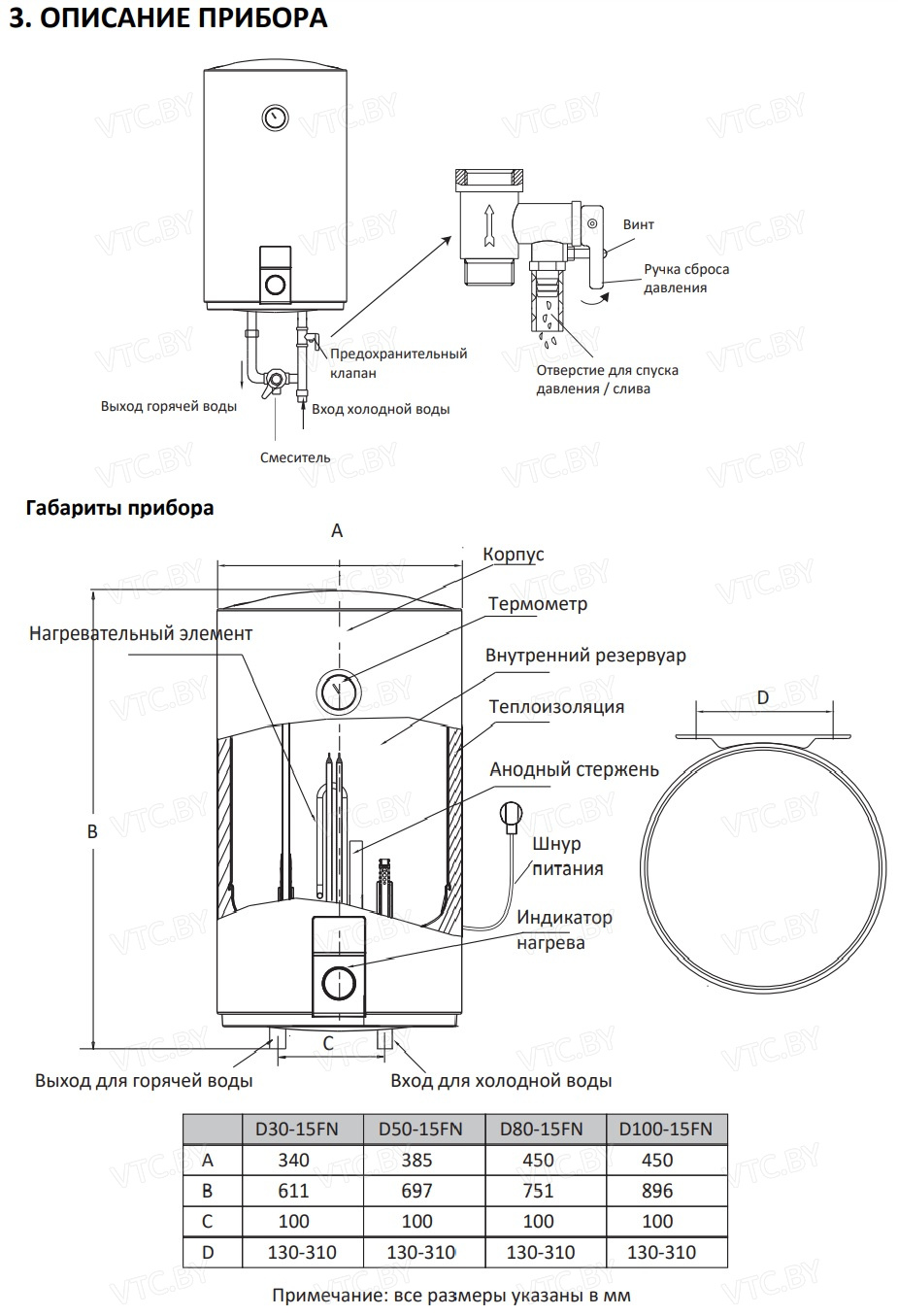 3. ОПИСАНИЕ ПРИБОРА

Винт

Ручка сброса давления

Предохранительный клапан

Отверстие для спуска давления / слива

Выход горячей воды

Вход холодной воды

Смеситель

Габариты прибора

A

Корпус

Термометр

Нагревательный элемент

Внутренний резервуар

Теплоизоляция

D

Анодный стержень

B

Шнур питания

Индикатор нагрева

C

Выход для горячей воды

Вход для холодной воды

| | D30-15FN | D50-15FN | D80-15FN | D100-15FN |
|---|---|---|---|---|
| A | 340 | 385 | 450 | 450 |
| B | 611 | 697 | 751 | 896 |
| C | 100 | 100 | 100 | 100 |
| D | 130-310 | 130-310 | 130-310 | 130-310 |

Примечание: все размеры указаны в мм

VTC.BY