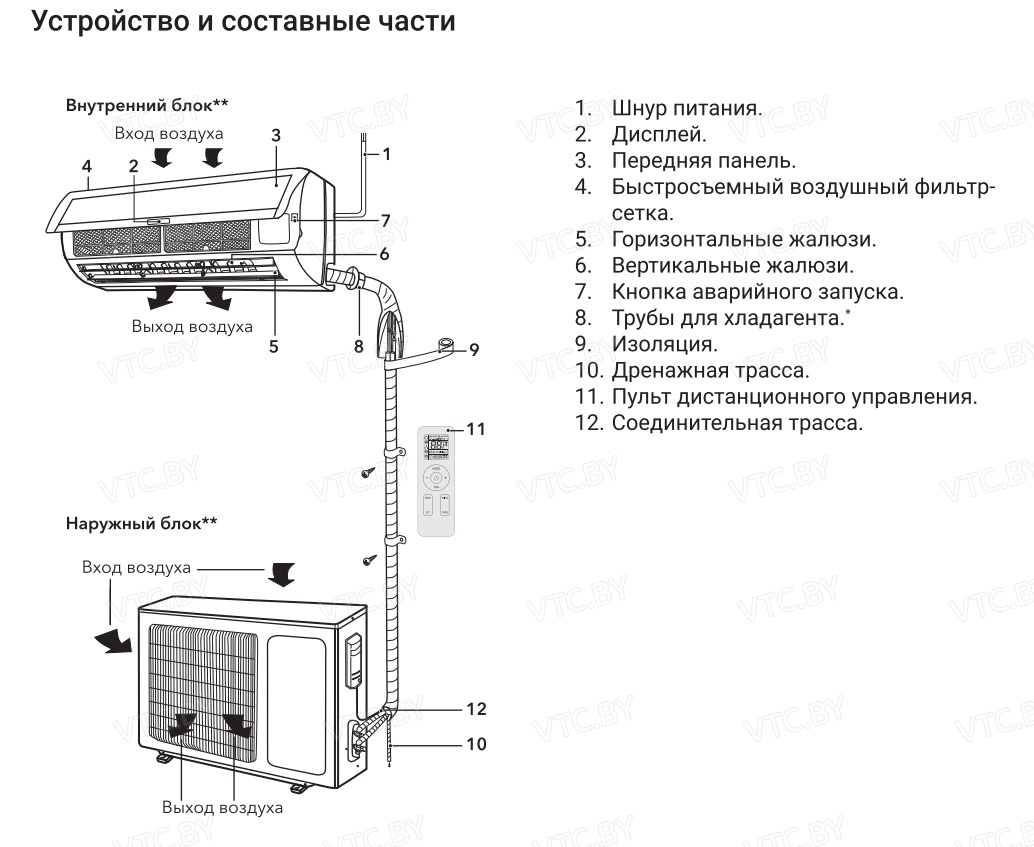 Устройство и составные части

Внутренний блок**

Вход воздуха

4 2 3 1

7

6

Выход воздуха

5 8 9

11

Наружный блок**

Вход воздуха

12

10

Выход воздуха

1. Шнур питания.
2. Дисплей.
3. Передняя панель.
4. Быстросъемный воздушный фильтр-сетка.
5. Горизонтальные жалюзи.
6. Вертикальные жалюзи.
7. Кнопка аварийного запуска.
8. Трубы для хладагента.*
9. Изоляция.
10. Дренажная трасса.
11. Пульт дистанционного управления.
12. Соединительная трасса.

VTC.BY