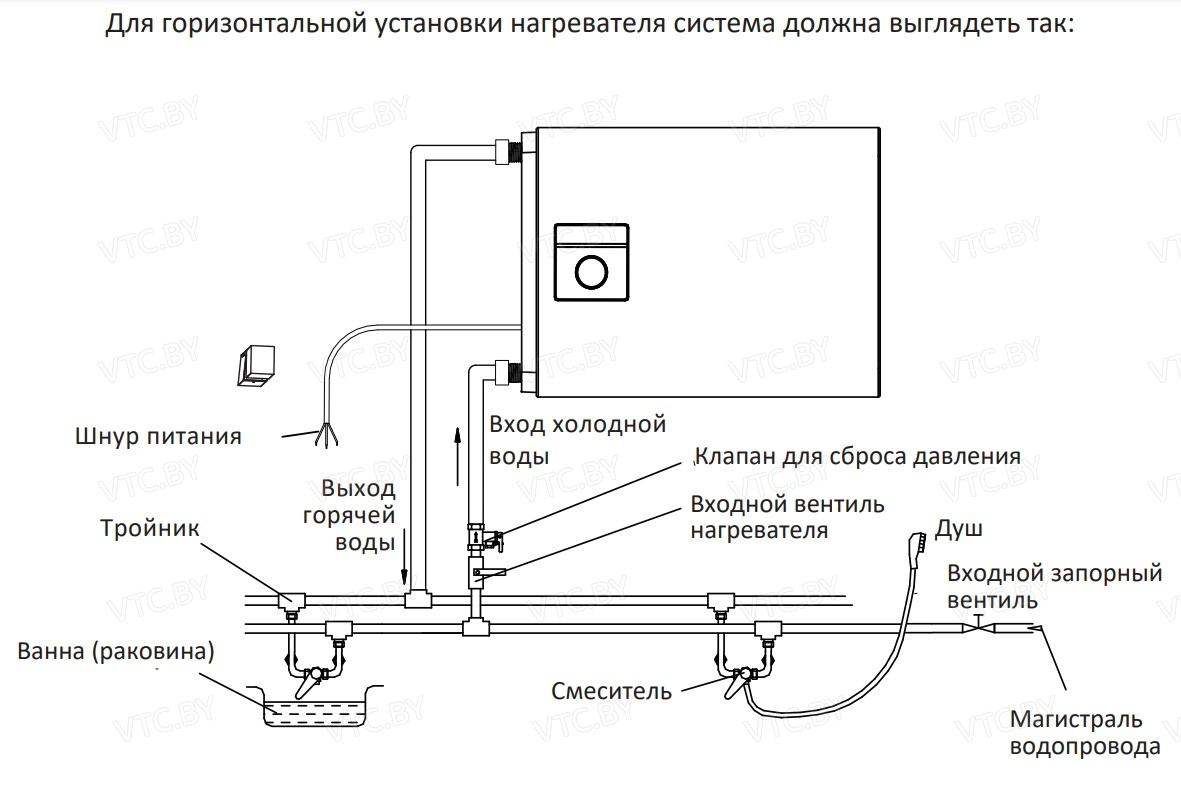 Для горизонтальной установки нагревателя система должна выглядеть так:

VTC.BY

Шнур питания

Вход холодной воды

Клапан для сброса давления

Выход горячей воды

Входной вентиль нагревателя

Тройник

Душ

Входной запорный вентиль

Ванна (раковина)

Смеситель

Магистраль водопровода